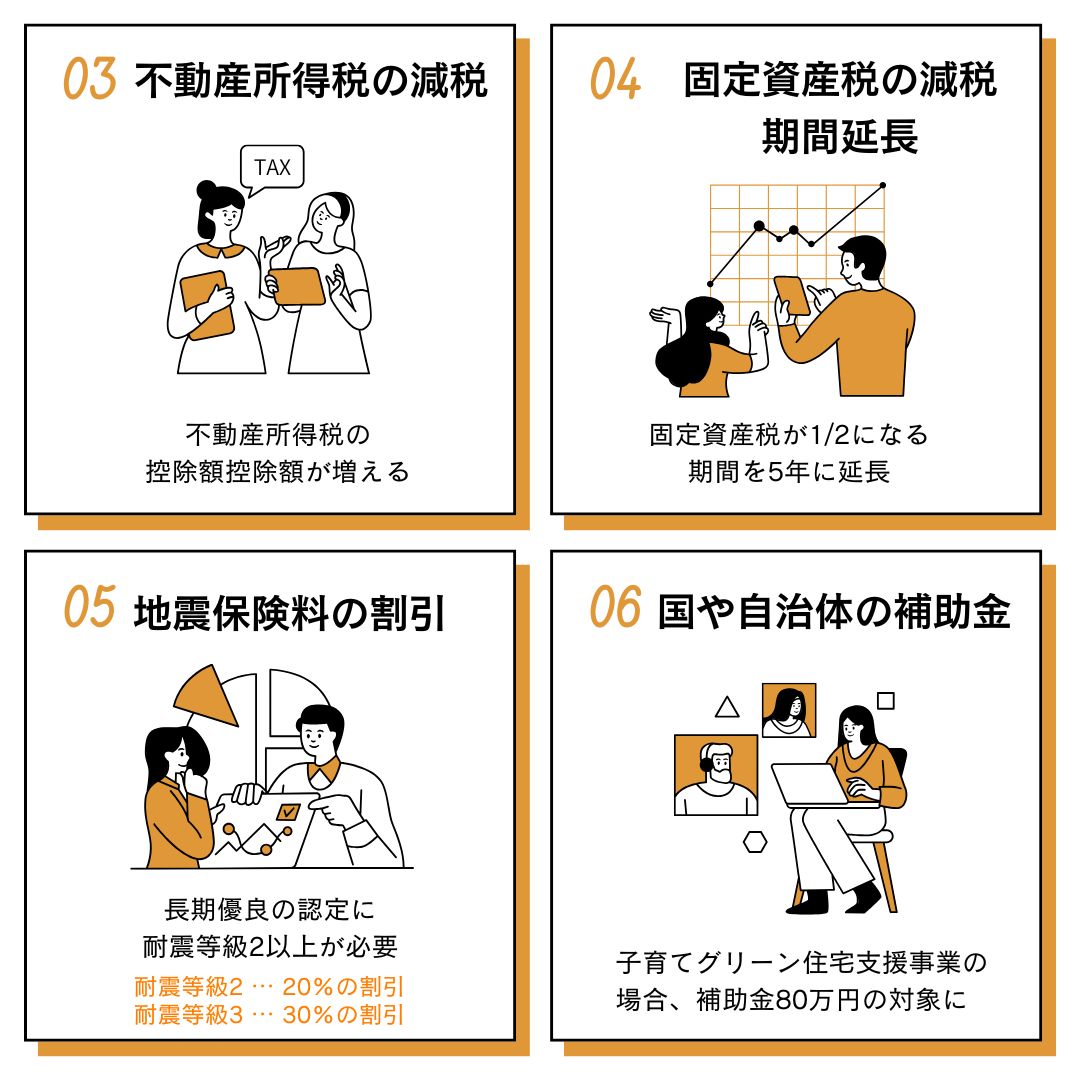 03 不動産所得税の減税

TAX

不動産所得税の
控除額控除額が増える

04 固定資産税の減税
期間延長

固定資産税が1/2になる
期間を5年に延長

05 地震保険料の割引

長期優良の認定に
耐震等級2以上が必要

耐震等級2 … 20%の割引
耐震等級3 … 30%の割引

06 国や自治体の補助金

子育てグリーン住宅支援事業の
場合、補助金80万円の対象に